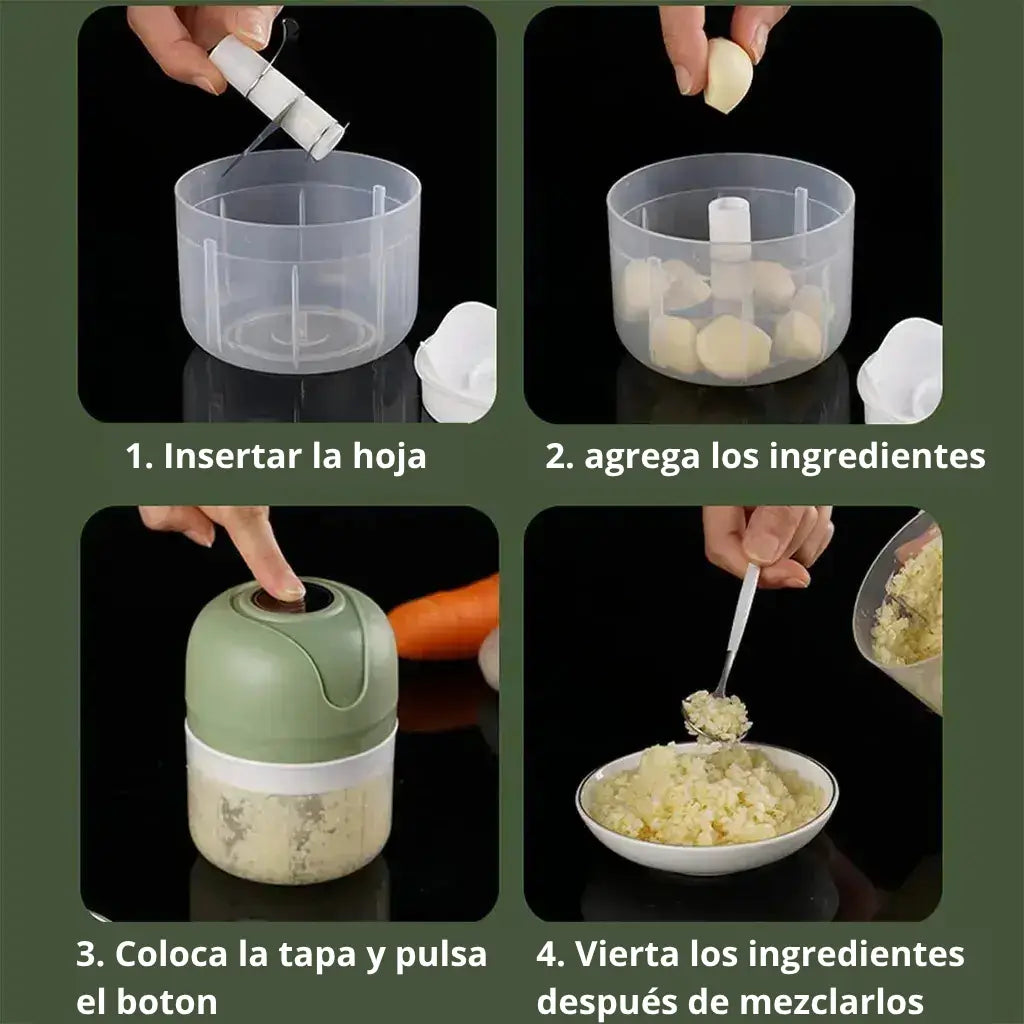 1. Insertar la hoja

2. agrega los ingredientes

3. Coloca la tapa y pulsa el boton

4. Vierta los ingredientes después de mezclarlos